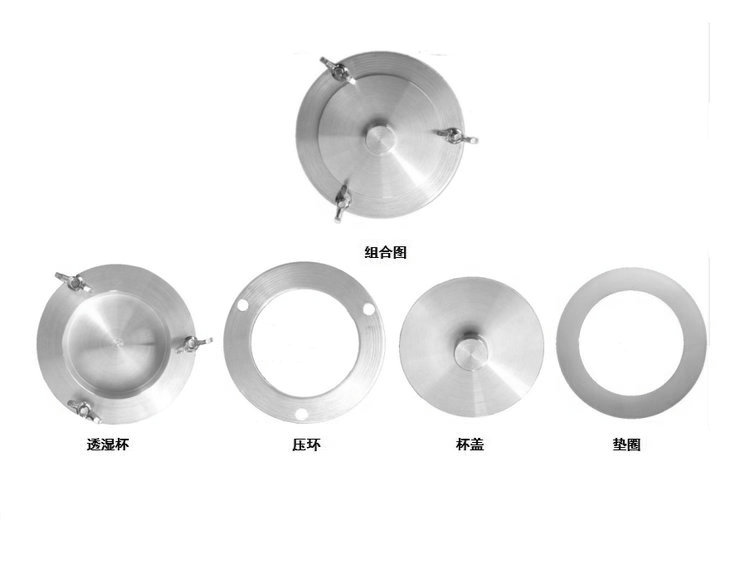 组合图

透湿杯

压环

杯盖

垫圈